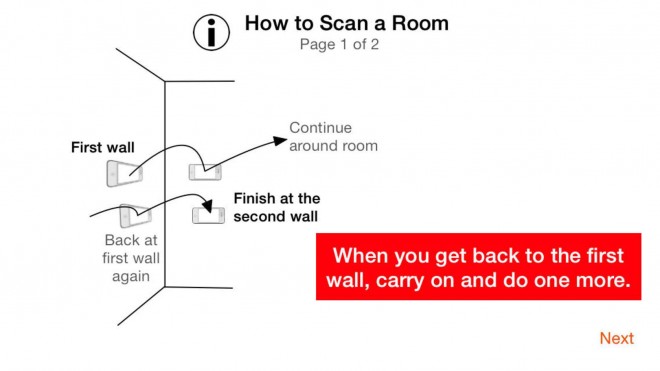 How to Scan a Room
Page 1 of 2

First wall

Continue around room

Finish at the second wall

Back at first wall again

When you get back to the first wall, carry on and do one more.

Next