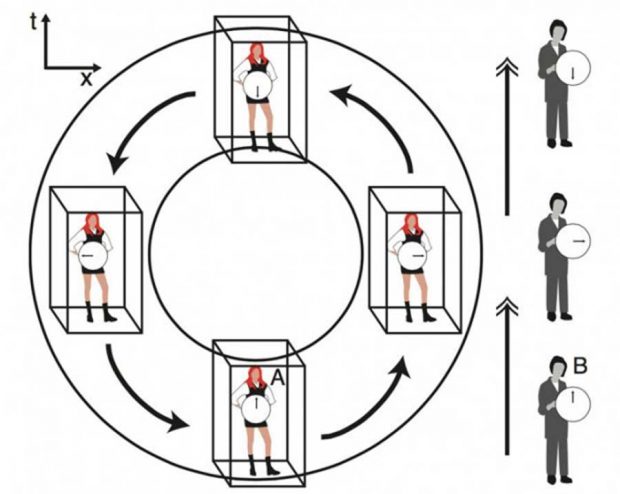 t
x
A
B