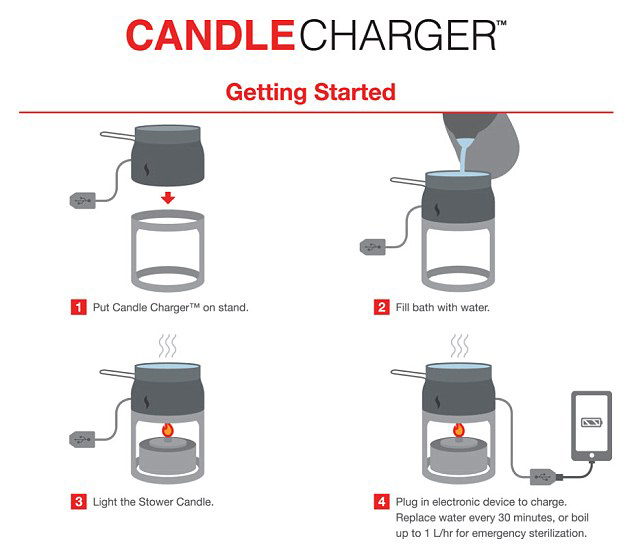 CANDLECHARGER™

Getting Started

1 Put Candle Charger™ on stand.

2 Fill bath with water.

3 Light the Stower Candle.

4 Plug in electronic device to charge. Replace water every 30 minutes, or boil up to 1 L/hr for emergency sterilization.