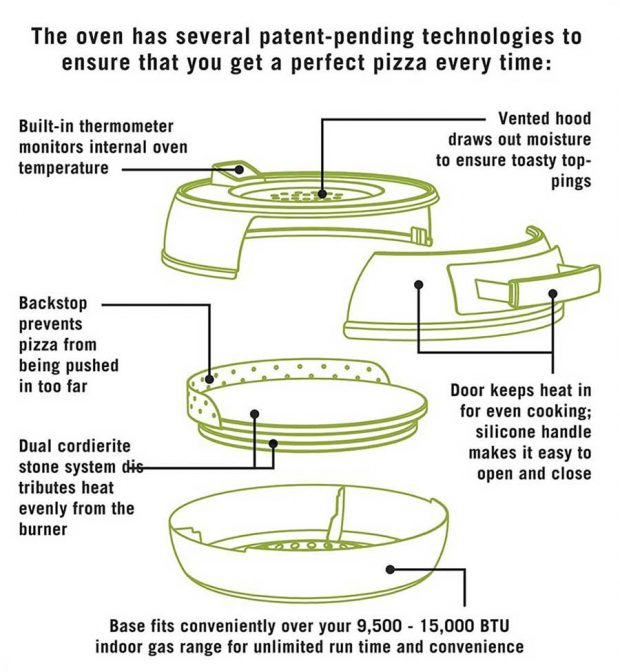 The oven has several patent-pending technologies to ensure that you get a perfect pizza every time:

Built-in thermometer monitors internal oven temperature

Vented hood draws out moisture to ensure toasty toppings

Backstop prevents pizza from being pushed in too far

Door keeps heat in for even cooking; silicone handle makes it easy to open and close

Dual cordierite stone system distributes heat evenly from the burner

Base fits conveniently over your 9,500 - 15,000 BTU indoor gas range for unlimited run time and convenience