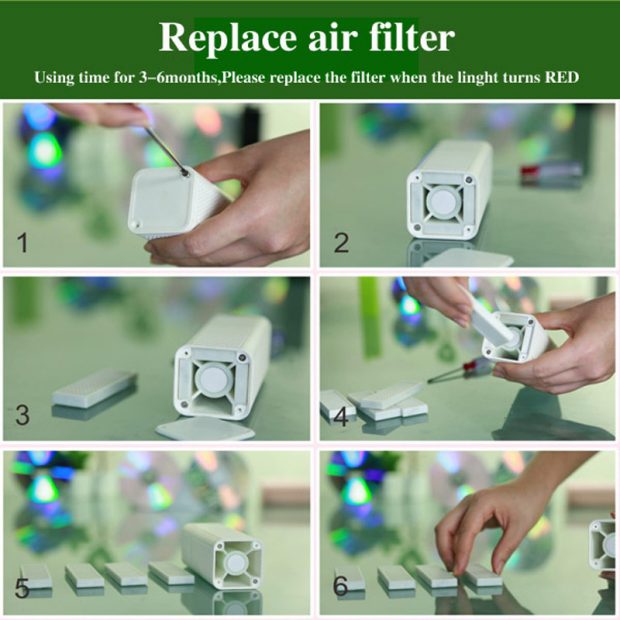 Replace air filter

Using time for 3-6months,Please replace the filter when the linght turns RED

1

2

3

4

5

6