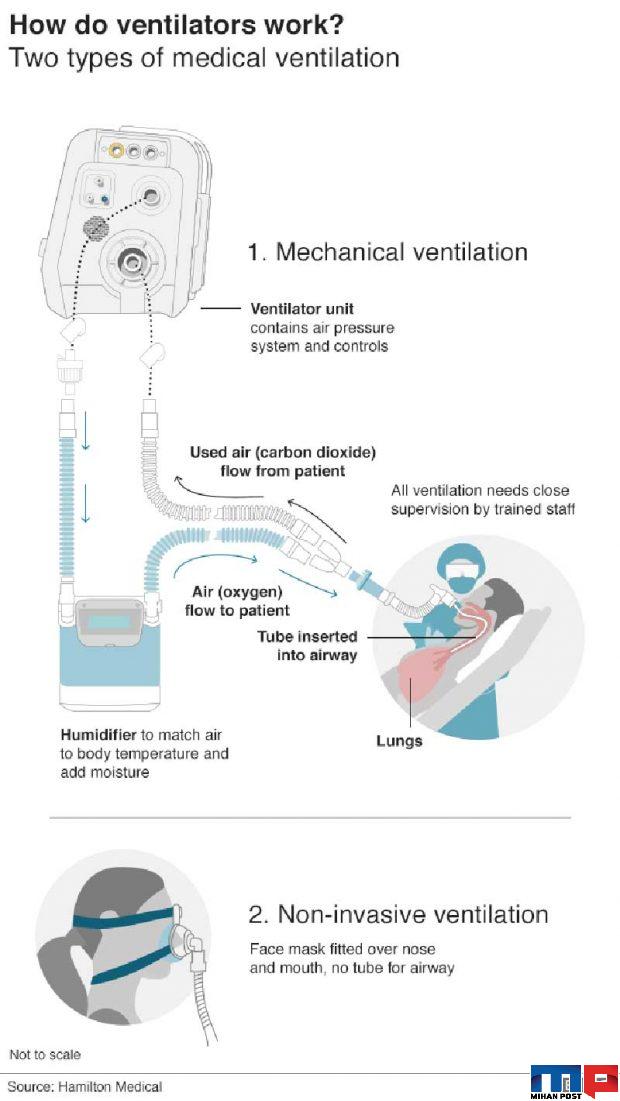 How do ventilators work?
Two types of medical ventilation

1. Mechanical ventilation

Ventilator unit contains air pressure system and controls

Used air (carbon dioxide) flow from patient

All ventilation needs close supervision by trained staff

Air (oxygen) flow to patient

Tube inserted into airway

Lungs

Humidifier to match air to body temperature and add moisture

2. Non-invasive ventilation

Face mask fitted over nose and mouth, no tube for airway

Not to scale

Source: Hamilton Medical

MIHAN POST